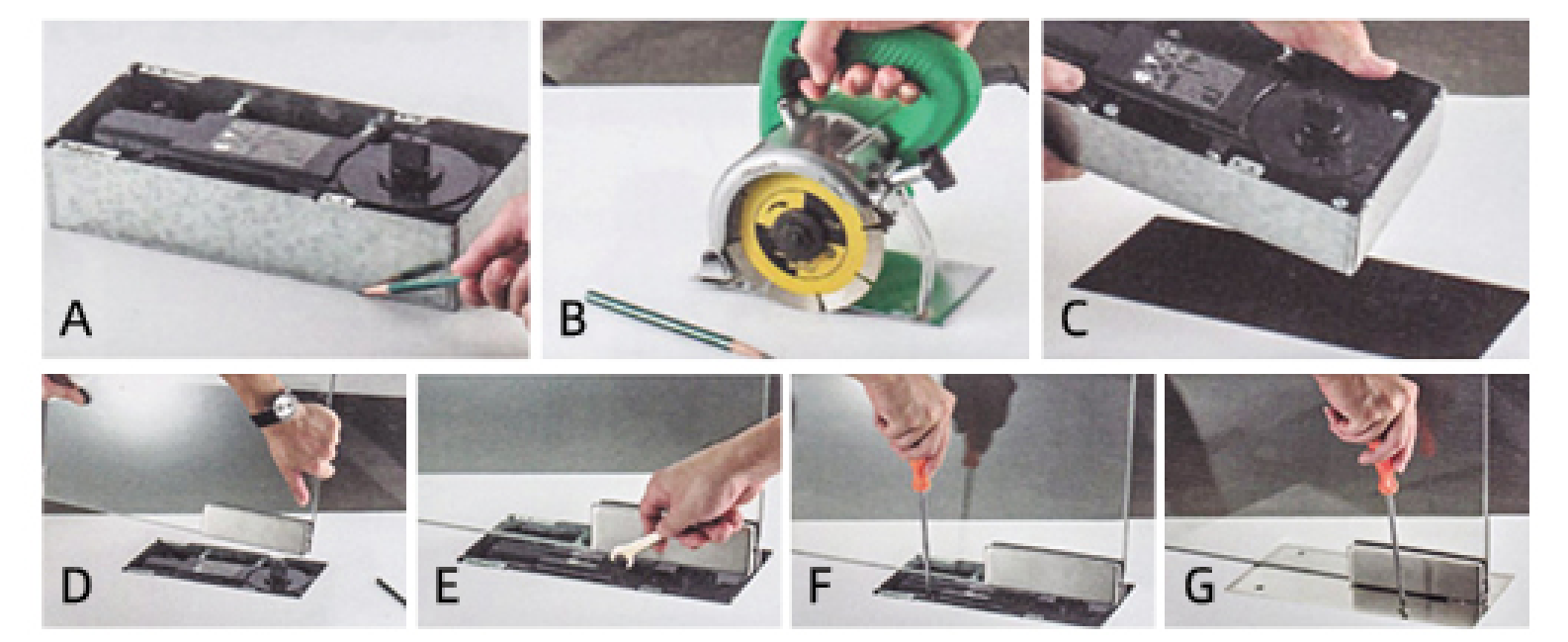 A

B

C

D

E

F

G